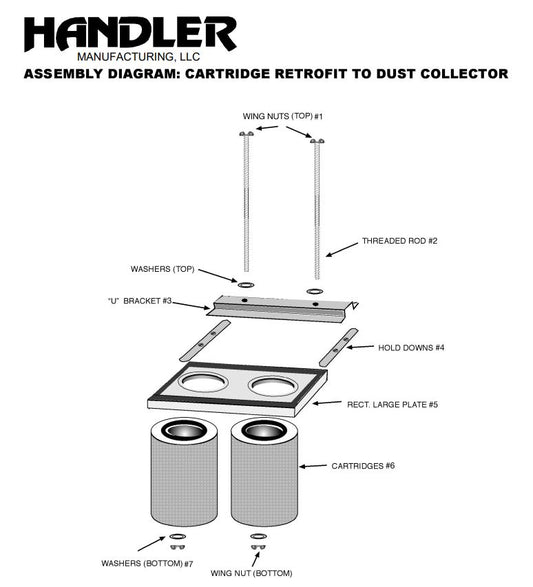 HANDLER
MANUFACTURING, LLC
ASSEMBLY DIAGRAM: CARTRIDGE RETROFIT TO DUST COLLECTOR

WING NUTS (TOP) #1

THREADED ROD #2

WASHERS (TOP)

"U" BRACKET #3

HOLD DOWNS #4

RECT. LARGE PLATE #5

CARTRIDGES #6

WASHERS (BOTTOM) #7

WING NUT (BOTTOM)