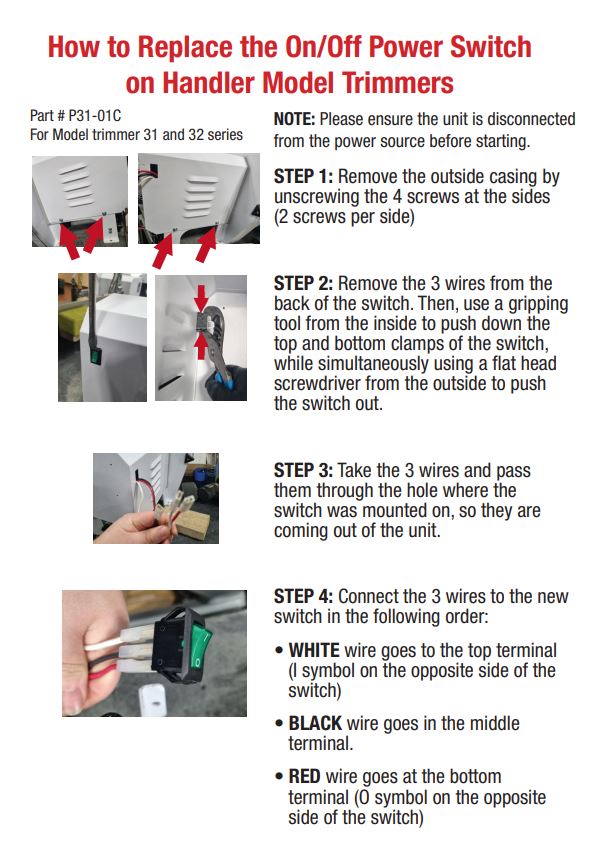 How to Replace the On/Off Power Switch on Handler Model Trimmers

Part # P31-01C
For Model trimmer 31 and 32 series

NOTE: Please ensure the unit is disconnected from the power source before starting.

STEP 1: Remove the outside casing by unscrewing the 4 screws at the sides (2 screws per side)

STEP 2: Remove the 3 wires from the back of the switch. Then, use a gripping tool from the inside to push down the top and bottom clamps of the switch, while simultaneously using a flat head screwdriver from the outside to push the switch out.

STEP 3: Take the 3 wires and pass them through the hole where the switch was mounted on, so they are coming out of the unit.

STEP 4: Connect the 3 wires to the new switch in the following order:

• WHITE wire goes to the top terminal (I symbol on the opposite side of the switch)

• BLACK wire goes in the middle terminal.

• RED wire goes at the bottom terminal (O symbol on the opposite side of the switch)