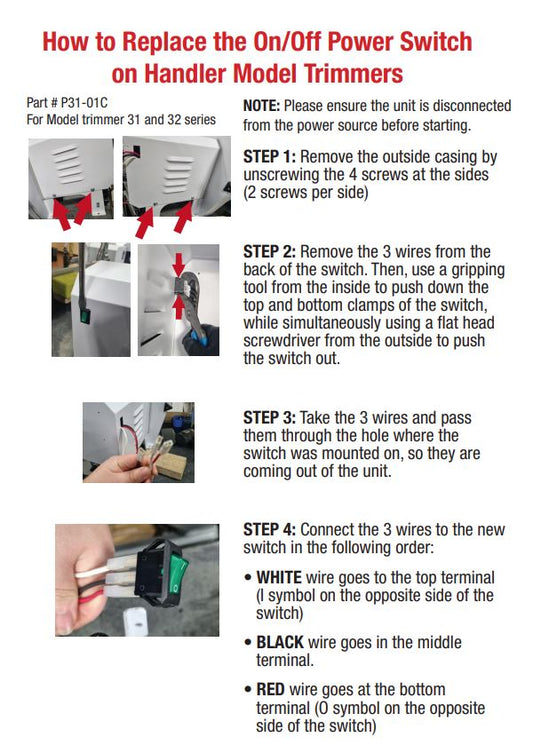 How to Replace the On/Off Power Switch on Handler Model Trimmers

Part # P31-01C
For Model trimmer 31 and 32 series

NOTE: Please ensure the unit is disconnected from the power source before starting.

STEP 1: Remove the outside casing by unscrewing the 4 screws at the sides (2 screws per side)

STEP 2: Remove the 3 wires from the back of the switch. Then, use a gripping tool from the inside to push down the top and bottom clamps of the switch, while simultaneously using a flat head screwdriver from the outside to push the switch out.

STEP 3: Take the 3 wires and pass them through the hole where the switch was mounted on, so they are coming out of the unit.

STEP 4: Connect the 3 wires to the new switch in the following order:

• WHITE wire goes to the top terminal (I symbol on the opposite side of the switch)

• BLACK wire goes in the middle terminal.

• RED wire goes at the bottom terminal (O symbol on the opposite side of the switch)